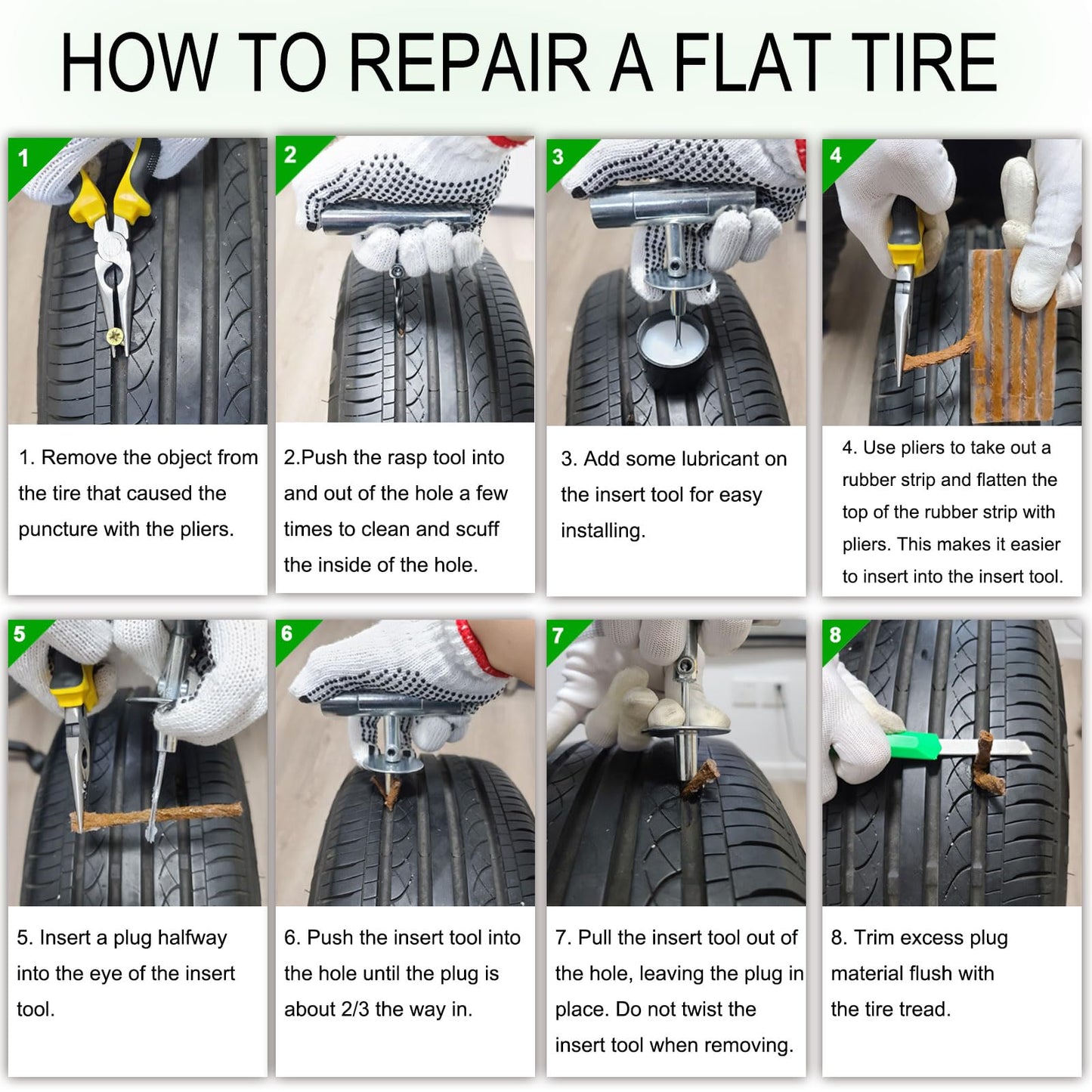 HOW TO REPAIR A FLAT TIRE

1

1. Remove the object from the tire that caused the puncture with the pliers.

2

2.Push the rasp tool into and out of the hole a few times to clean and scuff the inside of the hole.

3

3. Add some lubricant on the insert tool for easy installing.

4

4. Use pliers to take out a rubber strip and flatten the top of the rubber strip with pliers. This makes it easier to insert into the insert tool.

5

5. Insert a plug halfway into the eye of the insert tool.

6

6. Push the insert tool into the hole until the plug is about 2/3 the way in.

7

7. Pull the insert tool out of the hole, leaving the plug in place. Do not twist the insert tool when removing.

8

8. Trim excess plug material flush with the tire tread.